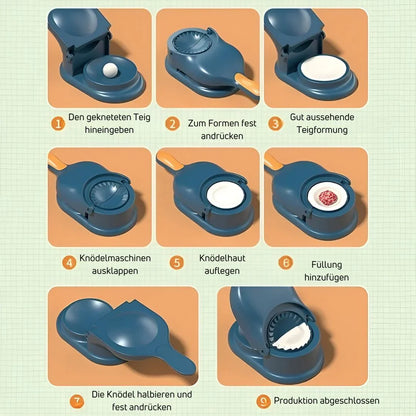 1 Den gekneteten Teig hineingeben

2 Zum Formen fest andrücken

3 Gut aussehende Teigformung

4 Knödelmaschinen ausklappen

5 Knödelhaut auflegen

6 Füllung hinzufügen

7 Die Knödel halbieren und fest andrücken

9 Produktion abgeschlossen