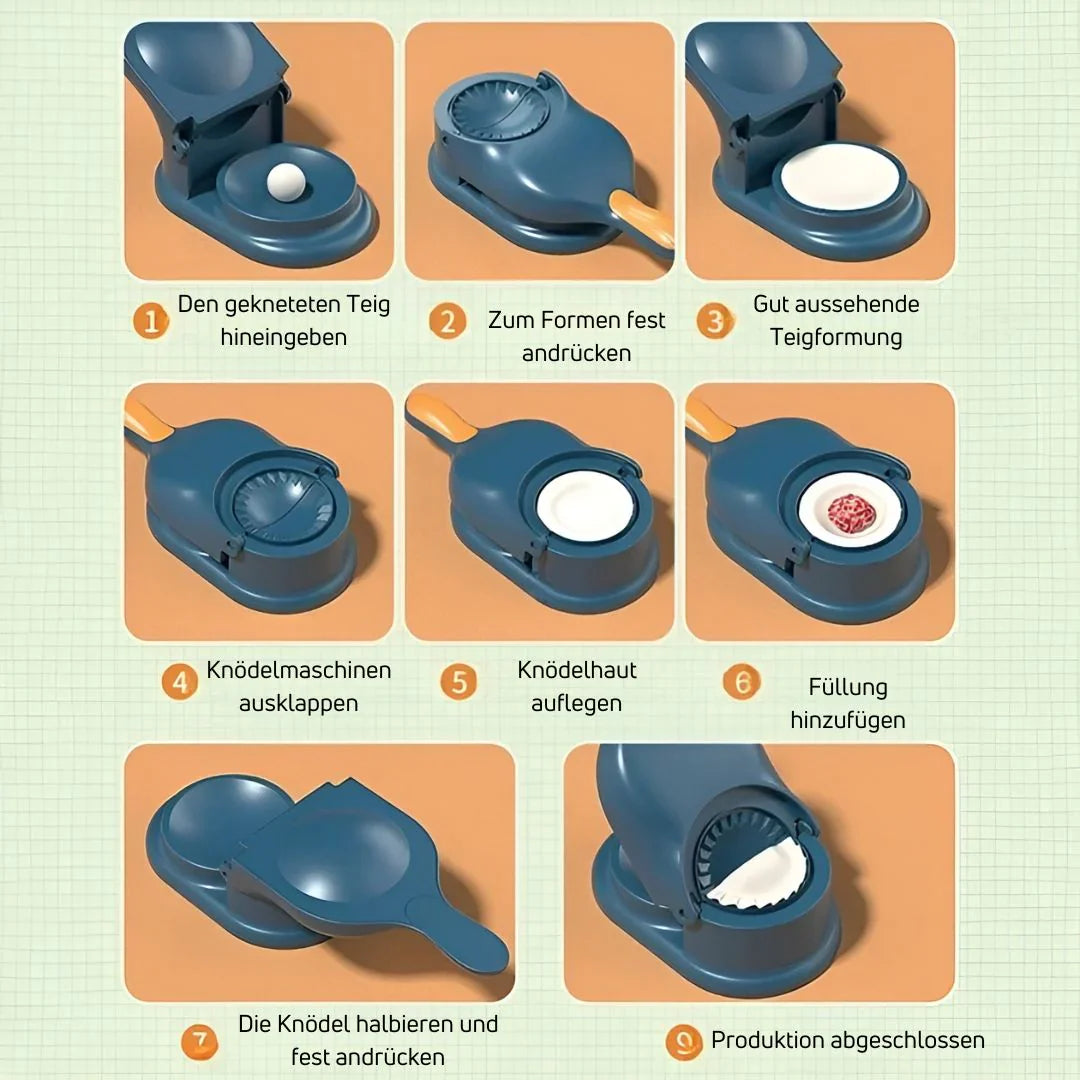 1 Den gekneteten Teig hineingeben

2 Zum Formen fest andrücken

3 Gut aussehende Teigformung

4 Knödelmaschinen ausklappen

5 Knödelhaut auflegen

6 Füllung hinzufügen

7 Die Knödel halbieren und fest andrücken

9 Produktion abgeschlossen