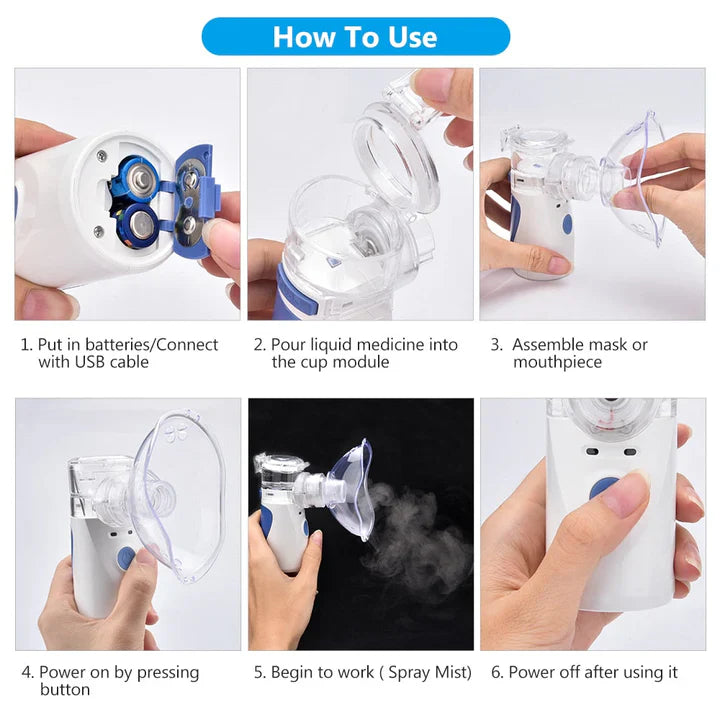 How To Use

1. Put in batteries/Connect with USB cable

2. Pour liquid medicine into the cup module

3. Assemble mask or mouthpiece

4. Power on by pressing button

5. Begin to work ( Spray Mist)

6. Power off after using it